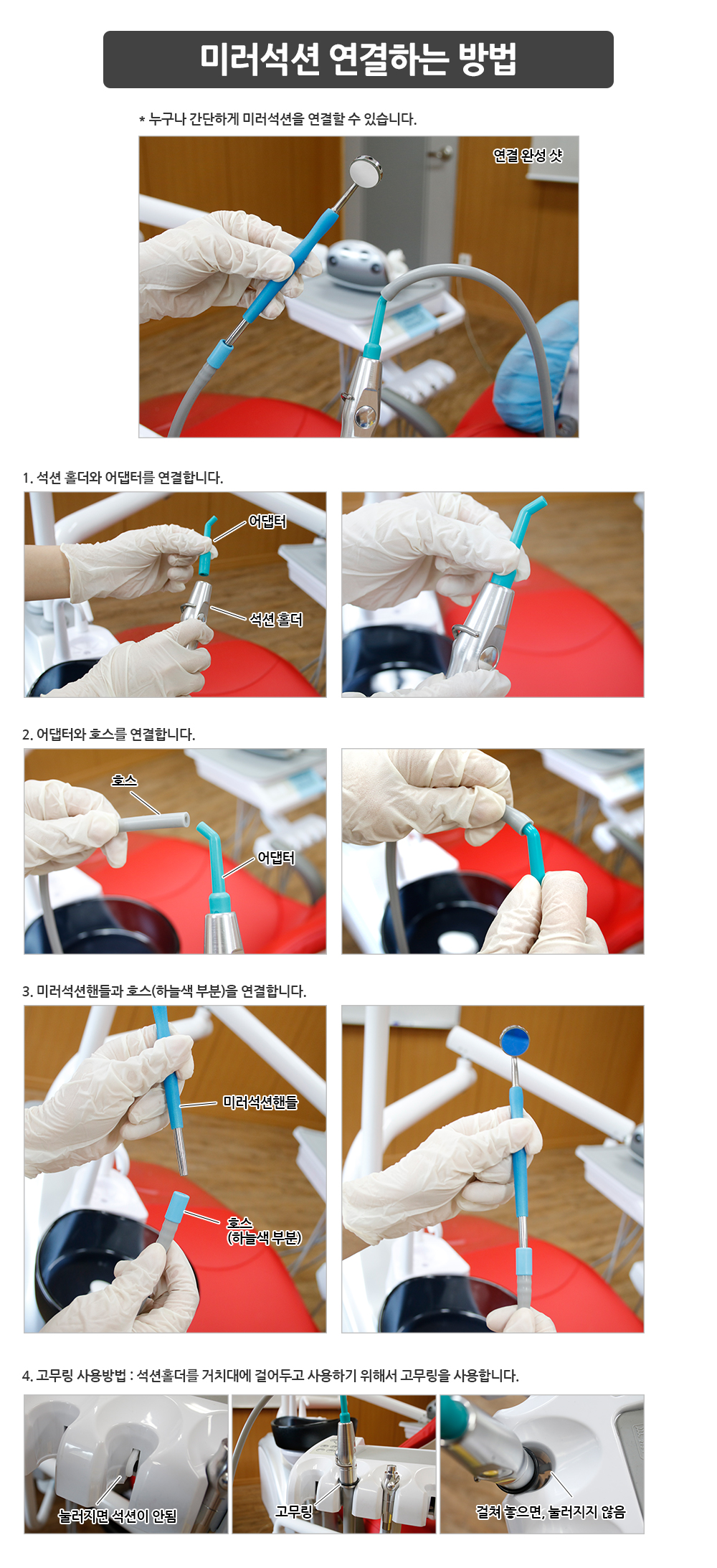 미러석션 연결하는 방법

* 누구나 간단하게 미러석션을 연결할 수 있습니다.

연결 완성 샷

1. 석션 홀더와 어댑터를 연결합니다.

어댑터

석션 홀더

2. 어댑터와 호스를 연결합니다.

호스

어댑터

3. 미러석션핸들과 호스(하늘색 부분)을 연결합니다.

미러석션핸들

호스
(하늘색 부분)

4. 고무링 사용방법 : 석션홀더를 거치대에 걸어두고 사용하기 위해서 고무링을 사용합니다.

눌러지면 석션이 안됨

고무링

걸쳐 놓으면, 눌러지지 않음